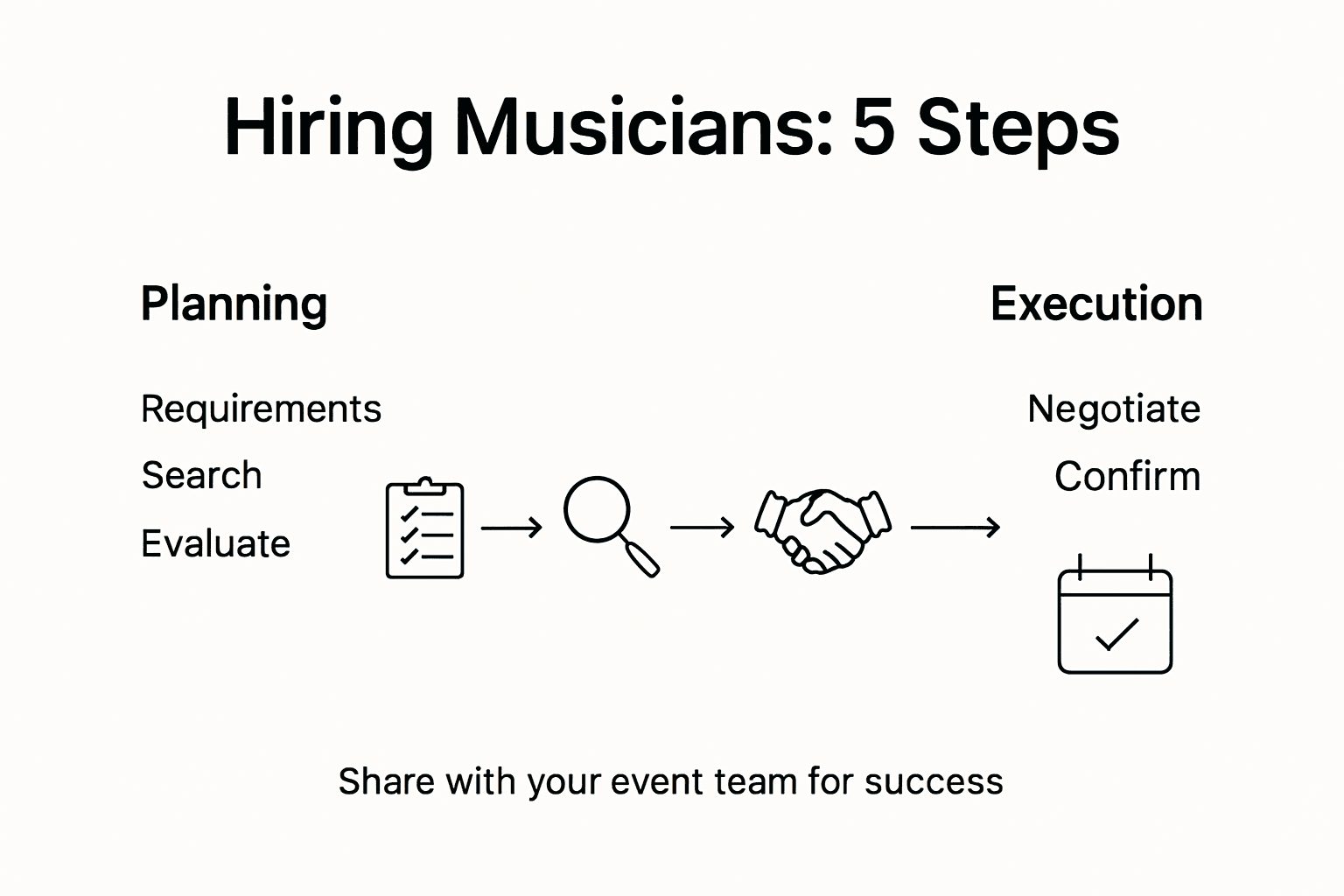 Hiring Musicians: 5 Steps

Planning

Requirements

Search

Evaluate

Execution

Negotiate

Confirm

Share with your event team for success